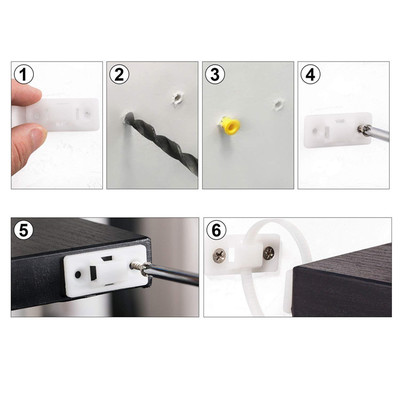 1

2

3

4

5

6