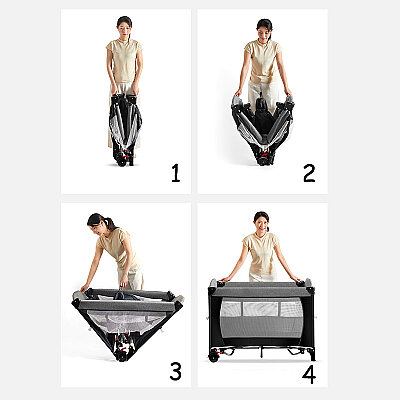 1

2

3

4