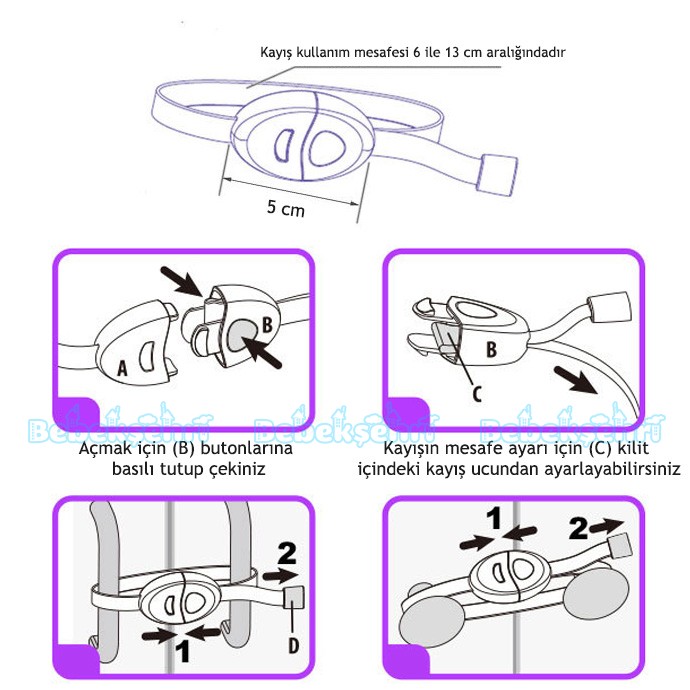 Kayış kullanım mesafesi 6 ile 13 cm aralığındadır

5 cm

A B

B C

Bebekşehri Bebekşehri Bebekşehri

Açmak için (B) butonlarına basılı tutup çekiniz

Kayışın mesafe ayarı için (C) kilit içindeki kayış ucundan ayarlayabilirsiniz

2 1 D

1 2