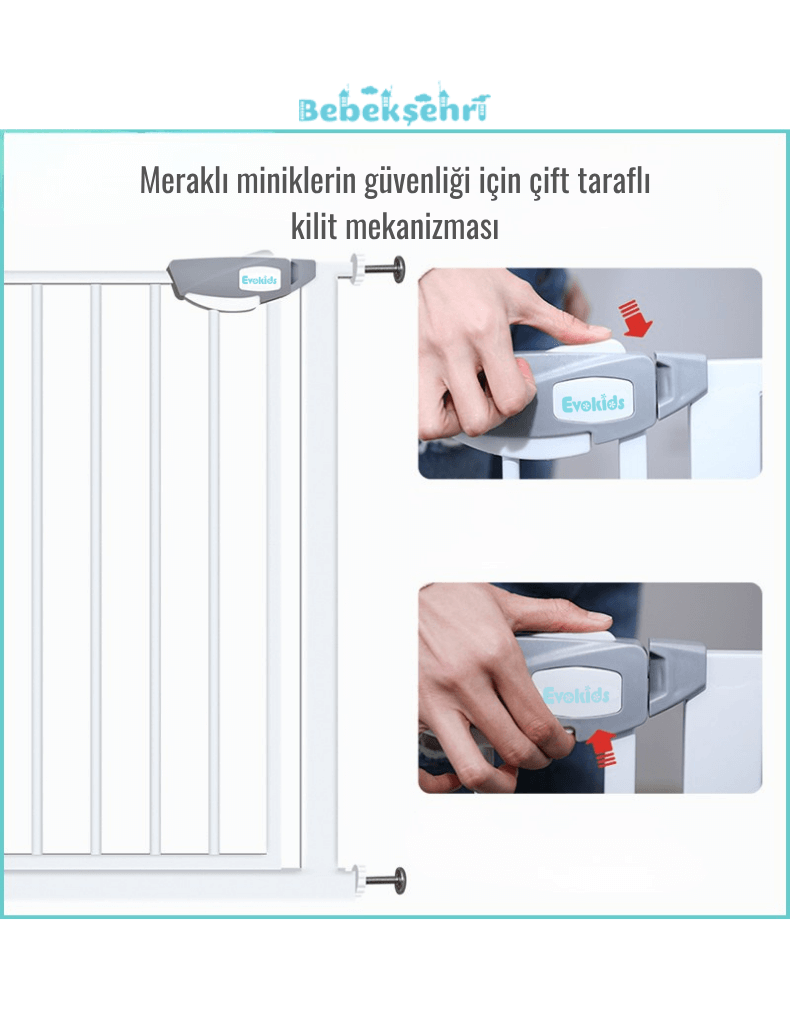 Bebekşehri

Meraklı miniklerin güvenliği için çift taraflı kilit mekanizması

Evokids

Evokids

Evokids