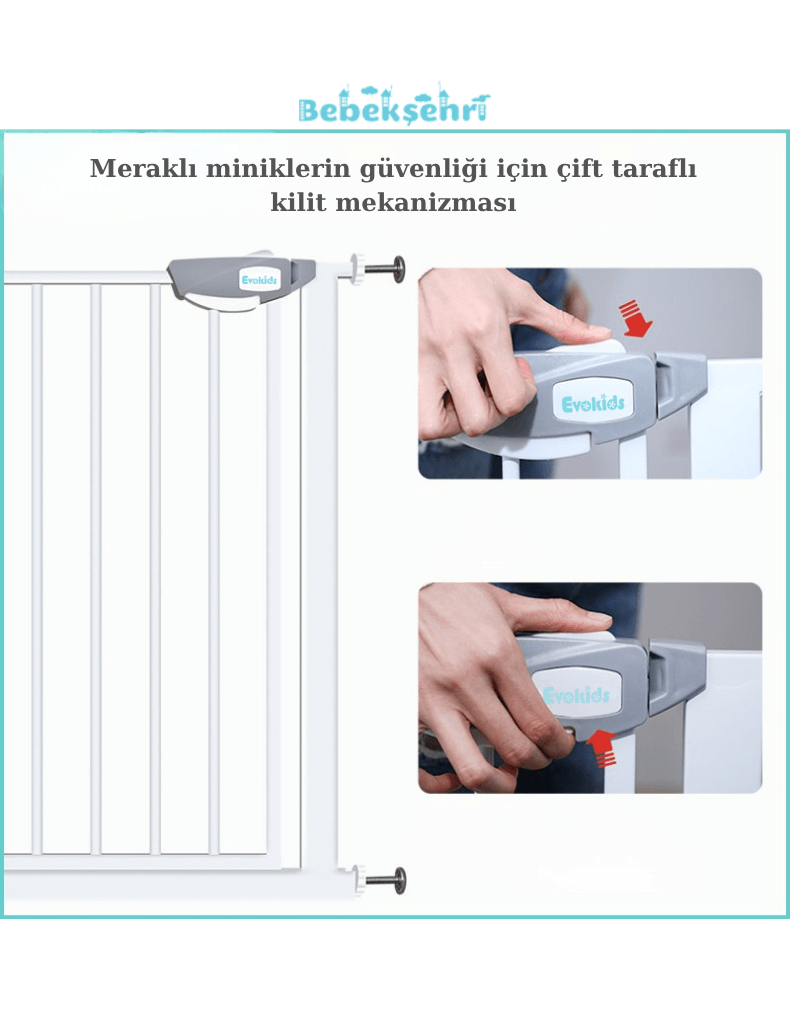 Bebekşehri

Meraklı miniklerin güvenliği için çift taraflı kilit mekanizması

Evokids

Evokids

Evokids