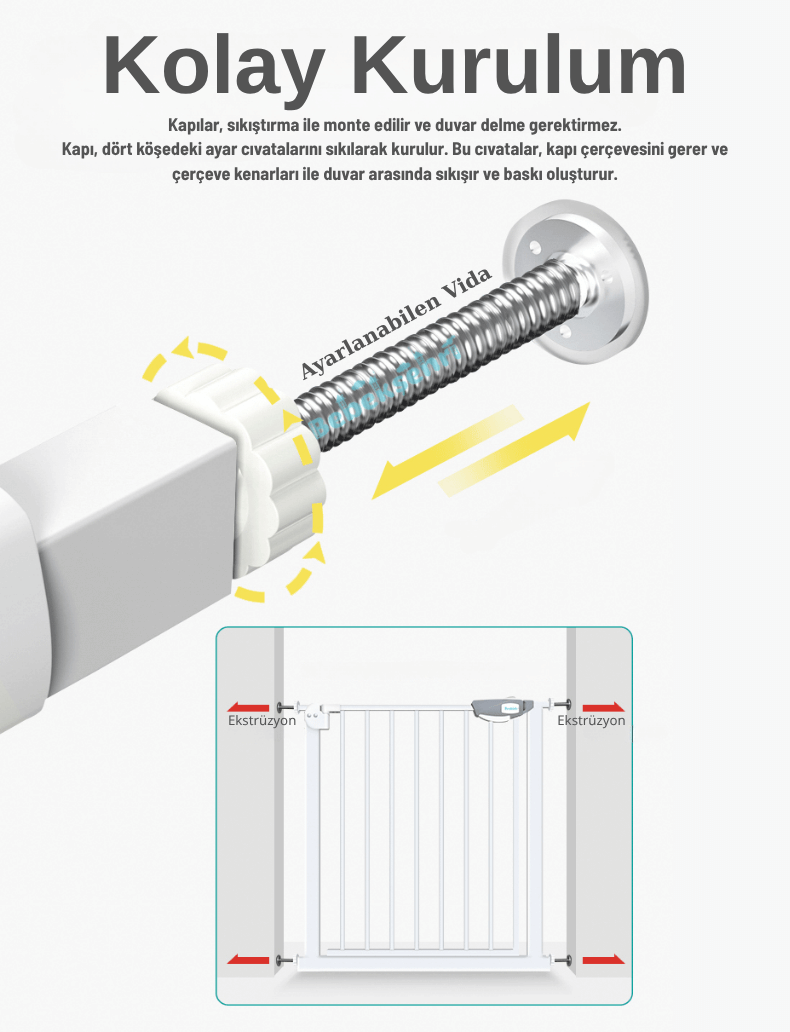 Kolay Kurulum

Kapılar, sıkıştırma ile monte edilir ve duvar delme gerektirmez. Kapı, dört köşedeki ayar cıvatalarını sıkılarak kurulur. Bu cıvatalar, kapı çerçevesini gerer ve çerçeve kenarları ile duvar arasında sıkışır ve baskı oluşturur.

Ayarlanabilen Vida

Ekstrüzyon

Ekstrüzyon